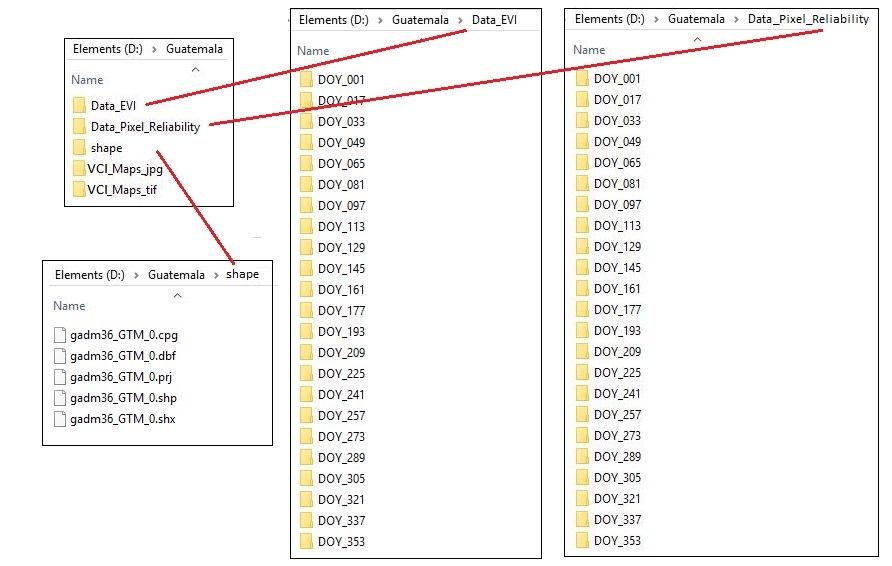 Elements (D:) > Guatemala

Name

Data_EVI
Data_Pixel_Reliability
shape
VCI_Maps_jpg
VCI_Maps_tif

Elements (D:) > Guatemala > shape

Name

gadm36_GTM_0.cpg
gadm36_GTM_0.dbf
gadm36_GTM_0.prj
gadm36_GTM_0.shp
gadm36_GTM_0.shx

Elements (D:) > Guatemala > Data_EVI

Name

DOY_001
DOY_017
DOY_033
DOY_049
DOY_065
DOY_081
DOY_097
DOY_113
DOY_129
DOY_145
DOY_161
DOY_177
DOY_193
DOY_209
DOY_225
DOY_241
DOY_257
DOY_273
DOY_289
DOY_305
DOY_321
DOY_337
DOY_353

Elements (D:) > Guatemala > Data_Pixel_Reliability

Name

DOY_001
DOY_017
DOY_033
DOY_049
DOY_065
DOY_081
DOY_097
DOY_113
DOY_129
DOY_145
DOY_161
DOY_177
DOY_193
DOY_209
DOY_225
DOY_241
DOY_257
DOY_273
DOY_289
DOY_305
DOY_321
DOY_337
DOY_353